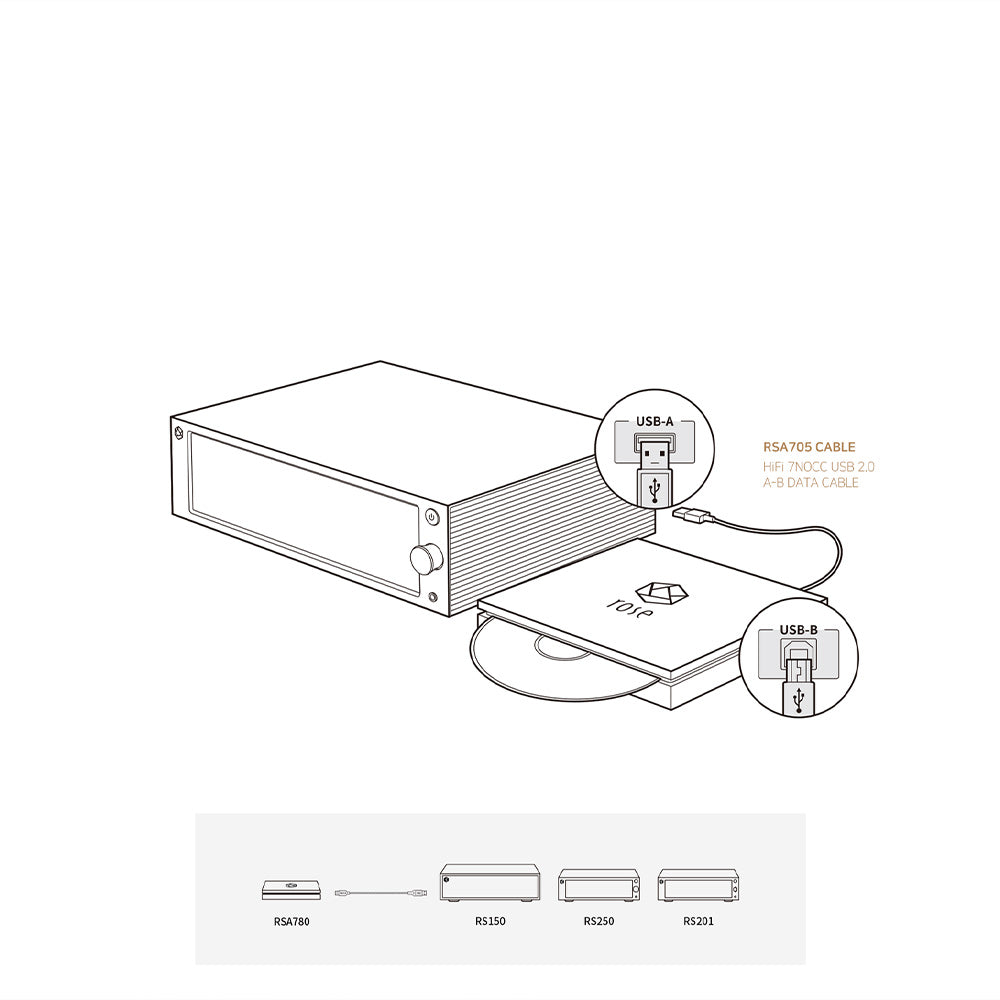 USB-A

RSA705 CABLE
HiFi 7NOCC USB 2.0
A-B DATA CABLE

rose

USB-B

RSA780

RS150

RS250

RS201